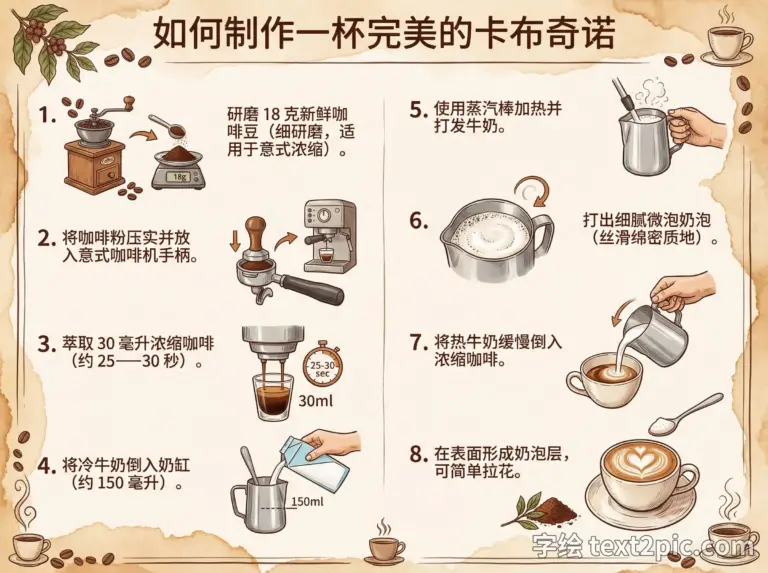 如何制作一杯完美的卡布奇诺

1. 研磨 18 克新鲜咖啡豆（细研磨，适用于意式浓缩）。

18g

2. 将咖啡粉压实并放入意式咖啡机手柄。

3. 萃取 30 毫升浓缩咖啡（约 25——30 秒）。

25-30 sec

30ml

4. 将冷牛奶倒入奶缸（约 150 毫升）。

150ml

5. 使用蒸汽棒加热并打发牛奶。

6. 打出细腻微泡奶泡（丝滑绵密质地）。

7. 将热牛奶缓慢倒入浓缩咖啡。

8. 在表面形成奶泡层，可简单拉花。

字绘 text2pic.com